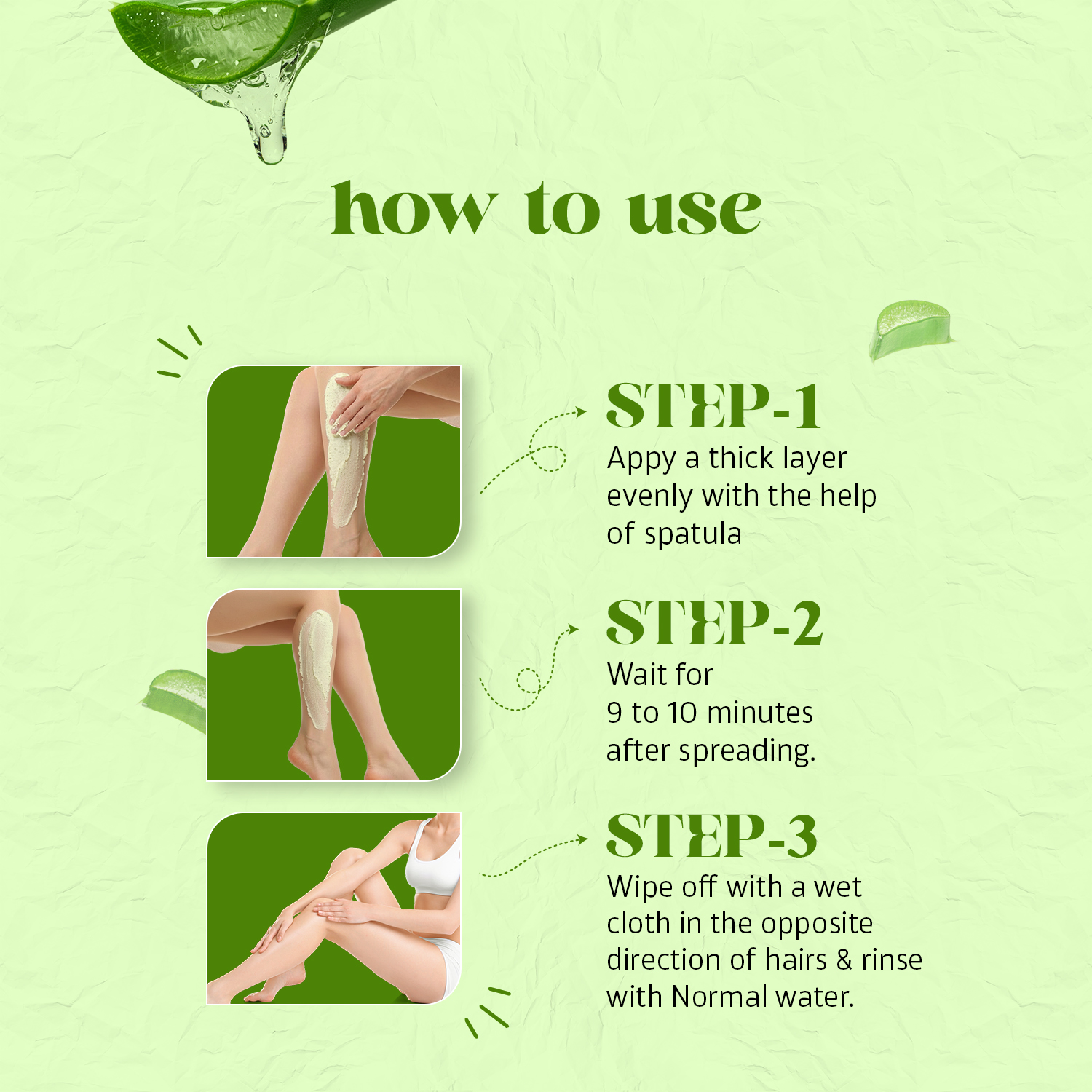 how to use

STEP-1
Appy a thick layer evenly with the help of spatula

STEP-2
Wait for 9 to 10 minutes after spreading.

STEP-3
Wipe off with a wet cloth in the opposite direction of hairs & rinse with Normal water.