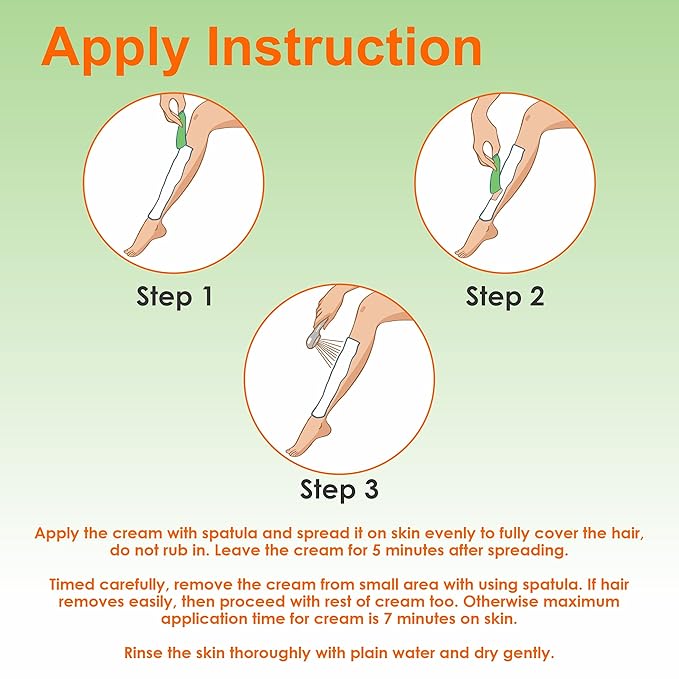 Apply Instruction

Step 1

Step 2

Step 3

Apply the cream with spatula and spread it on skin evenly to fully cover the hair, do not rub in. Leave the cream for 5 minutes after spreading.

Timed carefully, remove the cream from small area with using spatula. If hair removes easily, then proceed with rest of cream too. Otherwise maximum application time for cream is 7 minutes on skin.

Rinse the skin thoroughly with plain water and dry gently.