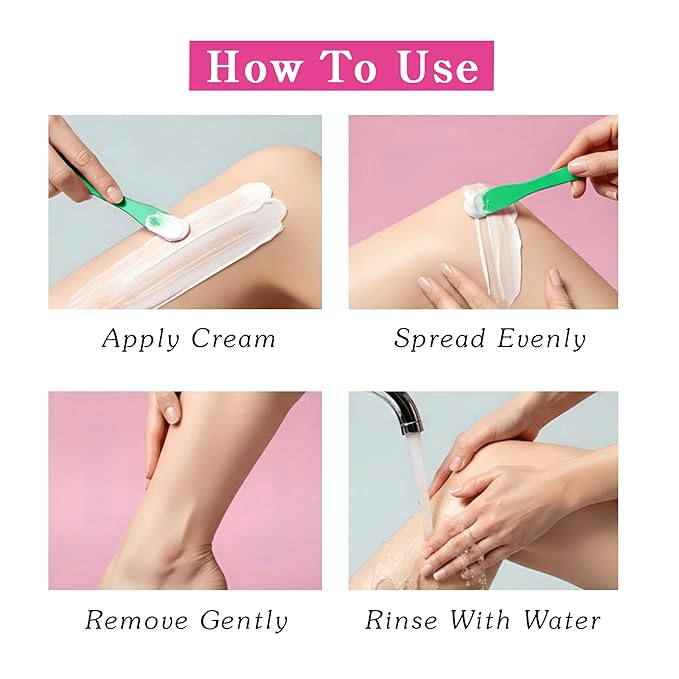 How To Use

Apply Cream

Spread Evenly

Remove Gently

Rinse With Water