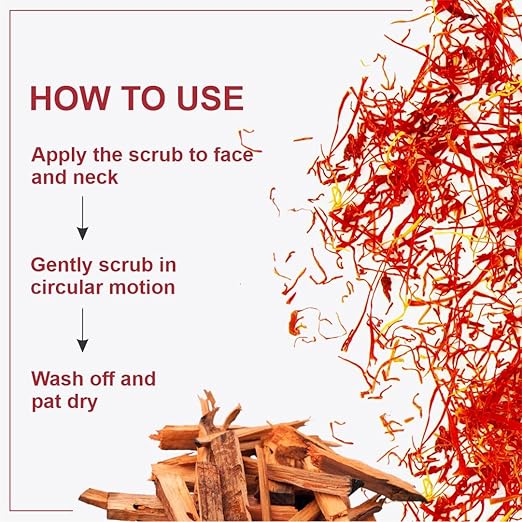 HOW TO USE

Apply the scrub to face and neck

Gently scrub in circular motion

Wash off and pat dry