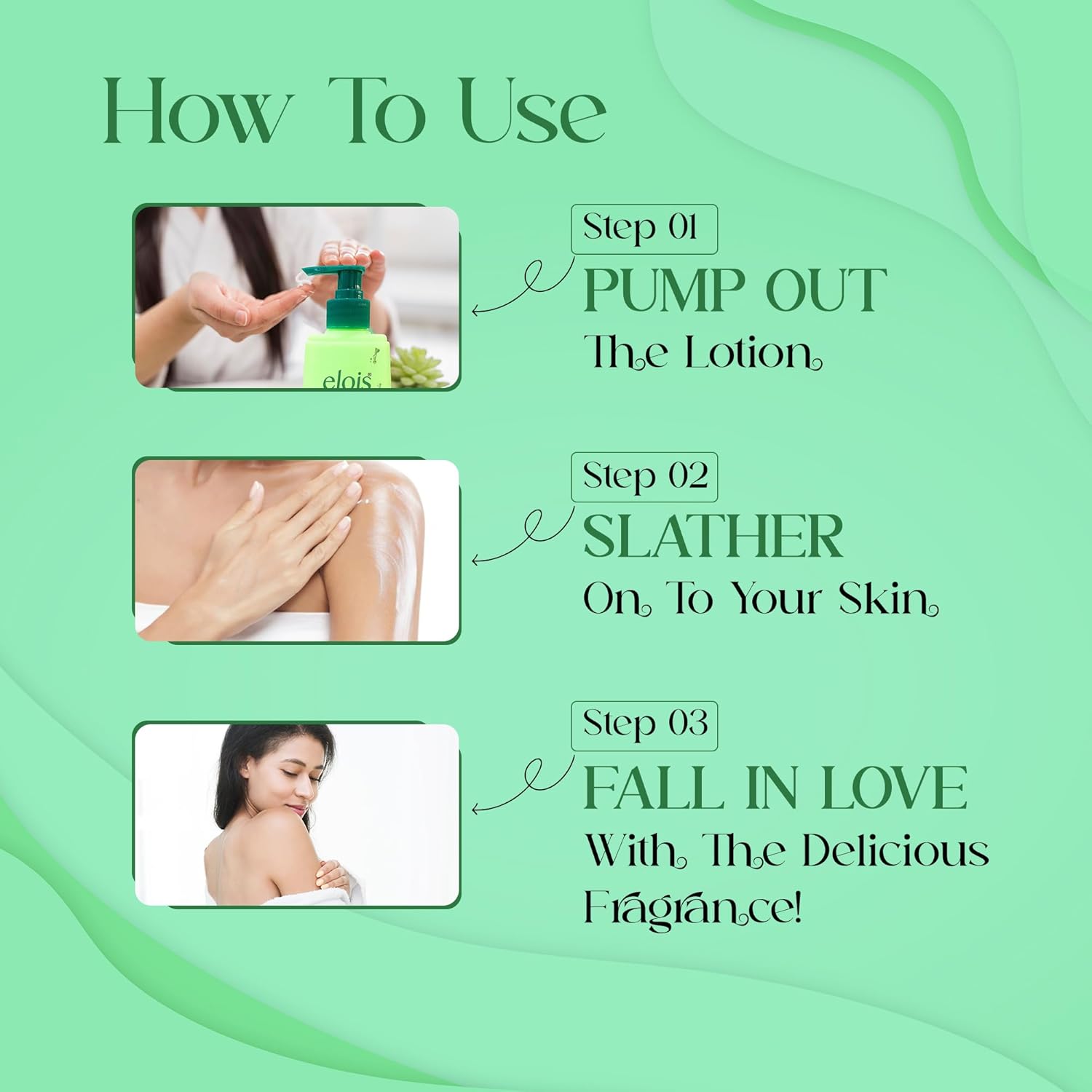 How To Use

elois

Step 01
PUMP OUT
The Lotion

Step 02
SLATHER
On To Your Skin

Step 03
FALL IN LOVE
With The Delicious Fragrance!